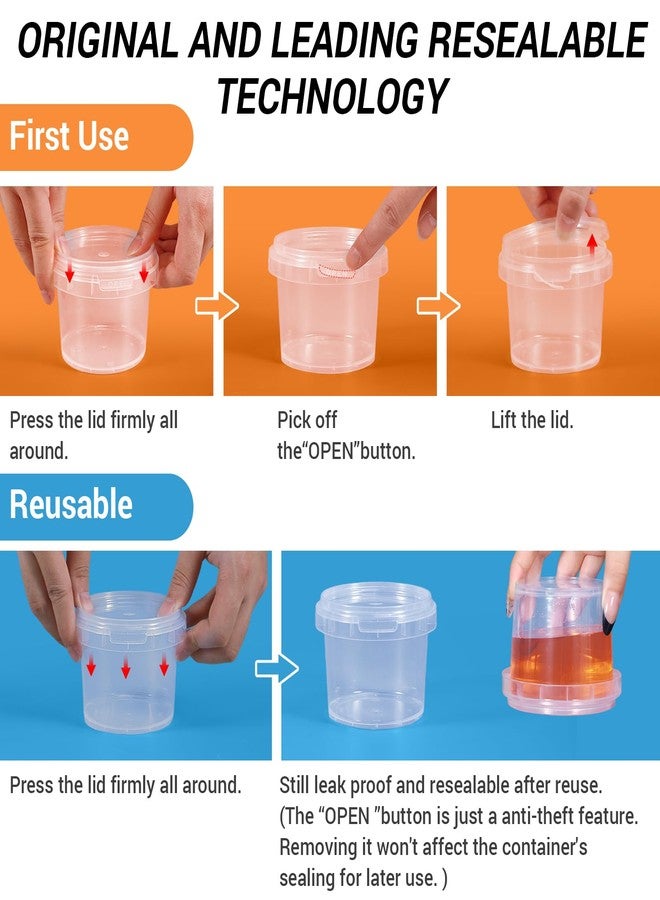 ORIGINAL AND LEADING RESEALABLE TECHNOLOGY

First Use

Press the lid firmly all around.

Pick off the"OPEN"button.

Lift the lid.

Reusable

Press the lid firmly all around.

Still leak proof and resealable after reuse. (The "OPEN "button is just a anti-theft feature. Removing it won't affect the container's sealing for later use. )